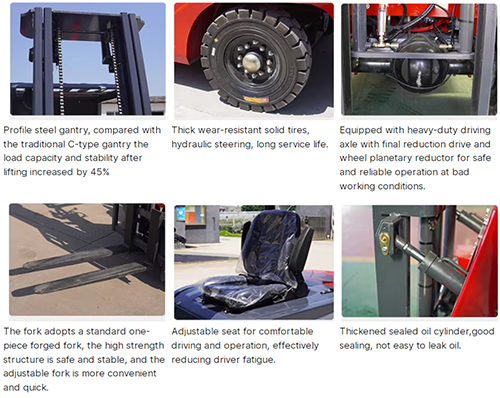 Profile steel gantry, compared with the traditional C-type gantry the load capacity and stability after lifting increased by 45%

Thick wear-resistant solid tires, hydraulic steering, long service life.

Equipped with heavy-duty driving axle with final reduction drive and wheel planetary reductor for safe and reliable operation at bad working conditions.

The fork adopts a standard one-piece forged fork, the high strength structure is safe and stable, and the adjustable fork is more convenient and quick.

Adjustable seat for comfortable driving and operation, effectively reducing driver fatigue.

Thickened sealed oil cylinder,good sealing, not easy to leak oil.