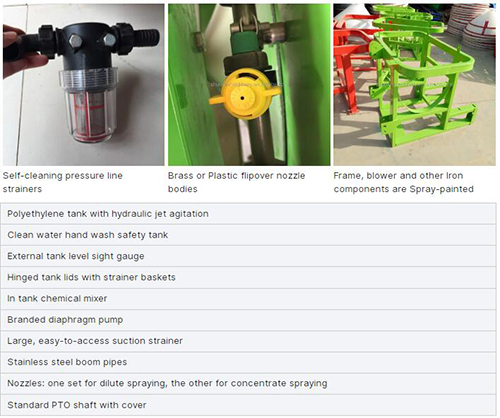 Self-cleaning pressure line strainers

Brass or Plastic flipover nozzle bodies

Frame, blower and other Iron components are Spray-painted

| Polyethylene tank with hydraulic jet agitation |
|---|
| Clean water hand wash safety tank |
| External tank level sight gauge |
| Hinged tank lids with strainer baskets |
| In tank chemical mixer |
| Branded diaphragm pump |
| Large, easy-to-access suction strainer |
| Stainless steel boom pipes |
| Nozzles: one set for dilute spraying, the other for concentrate spraying |
| Standard PTO shaft with cover |