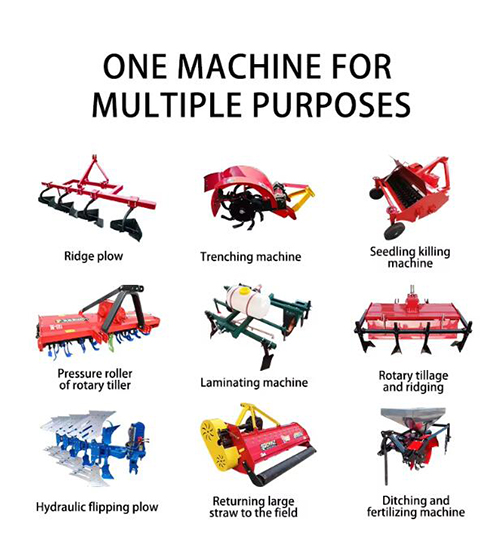 ONE MACHINE FOR MULTIPLE PURPOSES

Ridge plow

Trenching machine

Seedling killing machine

Pressure roller of rotary tiller

Laminating machine

Rotary tillage and ridging

Hydraulic flipping plow

Returning large straw to the field

Ditching and fertilizing machine